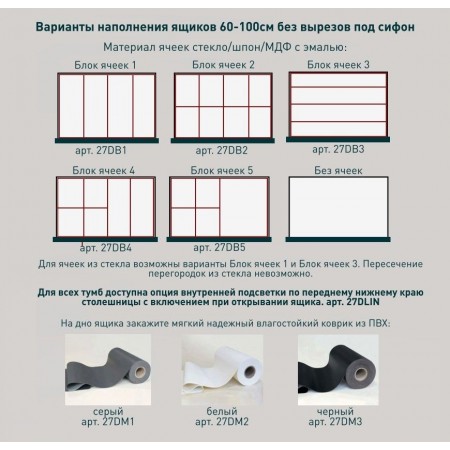 Варианты наполнения ящиков 60-100см без вырезов под сифон

Материал ячеек стекло/шпон/МДФ с эмалью:

Блок ячеек 1
арт. 27DB1

Блок ячеек 2
арт. 27DB2

Блок ячеек 3
арт. 27DB3

Блок ячеек 4
арт. 27DB4

Блок ячеек 5
арт. 27DB5

Без ячеек

Для ячеек из стекла возможны варианты Блок ячеек 1 и Блок ячеек 3. Пересечение перегородок из стекла невозможно.

Для всех тумб доступна опция внутренней подсветки по переднему нижнему краю столешницы с включением при открывании ящика. арт. 27DLIN

На дно ящика закажите мягкий надежный влагостойкий коврик из ПВХ:

серый
арт. 27DM1

белый
арт. 27DM2

черный
арт. 27DM3